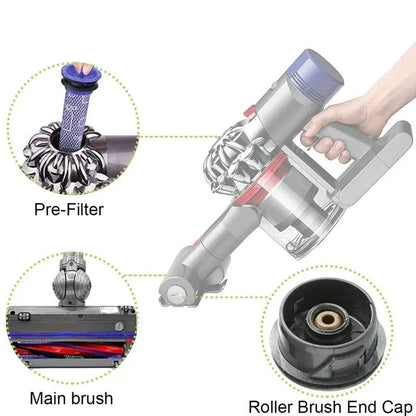 Pre-Filter

Main brush

Roller Brush End Cap