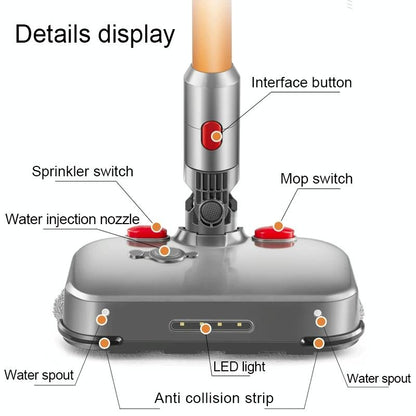 Details display

Interface button

Sprinkler switch

Mop switch

Water injection nozzle

Water spout

LED light

Water spout

Anti collision strip