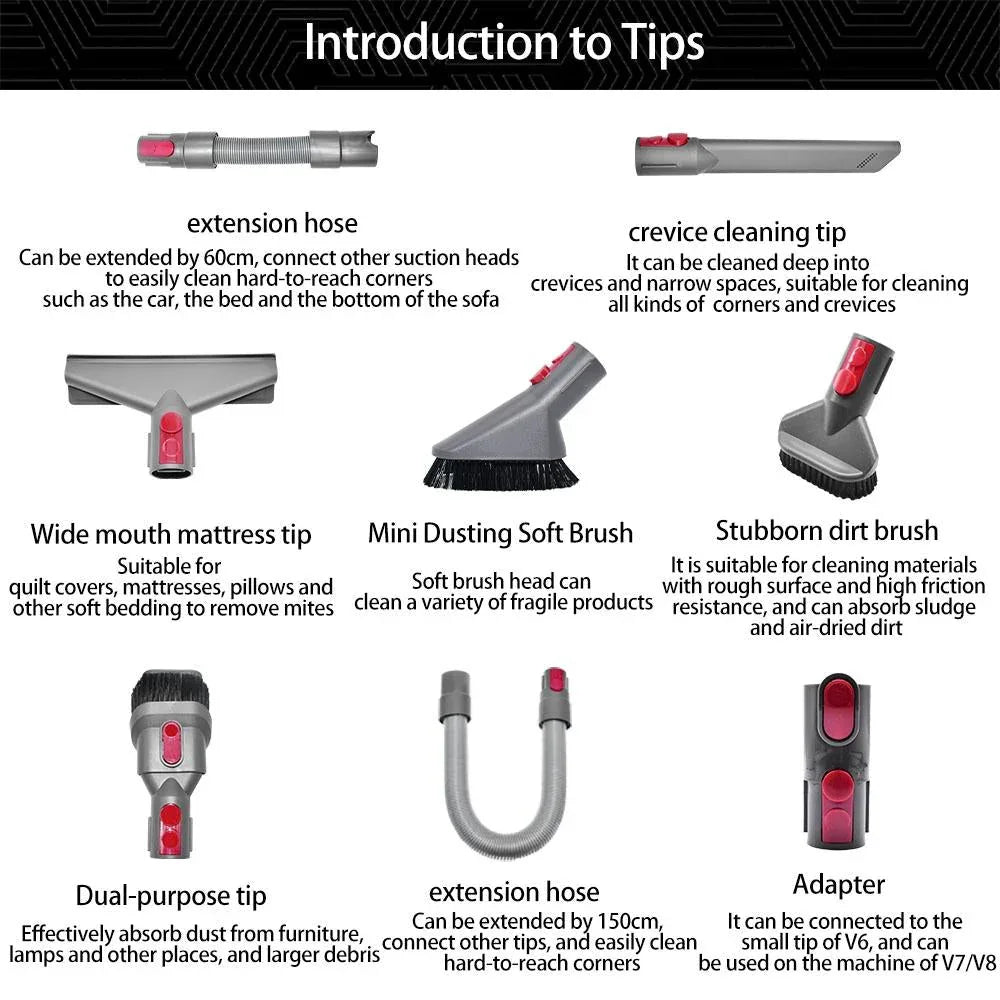 Introduction to Tips

extension hose
Can be extended by 60cm, connect other suction heads to easily clean hard-to-reach corners such as the car, the bed and the bottom of the sofa

crevice cleaning tip
It can be cleaned deep into crevices and narrow spaces, suitable for cleaning all kinds of corners and crevices

Wide mouth mattress tip
Suitable for quilt covers, mattresses, pillows and other soft bedding to remove mites

Mini Dusting Soft Brush
Soft brush head can clean a variety of fragile products

Stubborn dirt brush
It is suitable for cleaning materials with rough surface and high friction resistance, and can absorb sludge and air-dried dirt

Dual-purpose tip
Effectively absorb dust from furniture, lamps and other places, and larger debris

extension hose
Can be extended by 150cm, connect other tips, and easily clean hard-to-reach corners

Adapter
It can be connected to the small tip of V6, and can be used on the machine of V7/V8