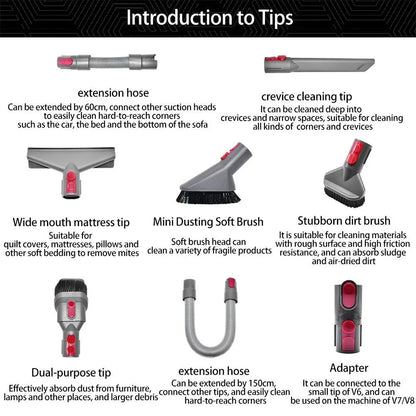 Introduction to Tips

extension hose
Can be extended by 60cm, connect other suction heads to easily clean hard-to-reach corners such as the car, the bed and the bottom of the sofa

crevice cleaning tip
It can be cleaned deep into crevices and narrow spaces, suitable for cleaning all kinds of corners and crevices

Wide mouth mattress tip
Suitable for quilt covers, mattresses, pillows and other soft bedding to remove mites

Mini Dusting Soft Brush
Soft brush head can clean a variety of fragile products

Stubborn dirt brush
It is suitable for cleaning materials with rough surface and high friction resistance, and can absorb sludge and air-dried dirt

Dual-purpose tip
Effectively absorb dust from furniture, lamps and other places, and larger debris

extension hose
Can be extended by 150cm, connect other tips, and easily clean hard-to-reach corners

Adapter
It can be connected to the small tip of V6, and can be used on the machine of V7/V8