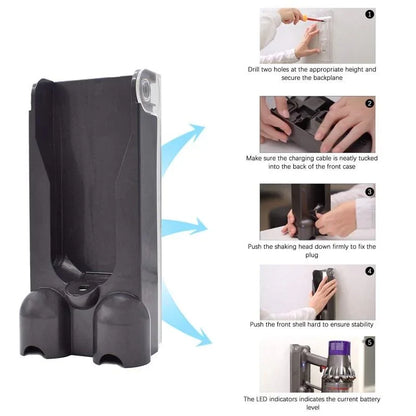 1

Drill two holes at the appropriate height and secure the backplane

2

Make sure the charging cable is neatly tucked into the back of the front case

3

Push the shaking head down firmly to fix the plug

4

Push the front shell hard to ensure stability

5

The LED indicators indicates the current battery level