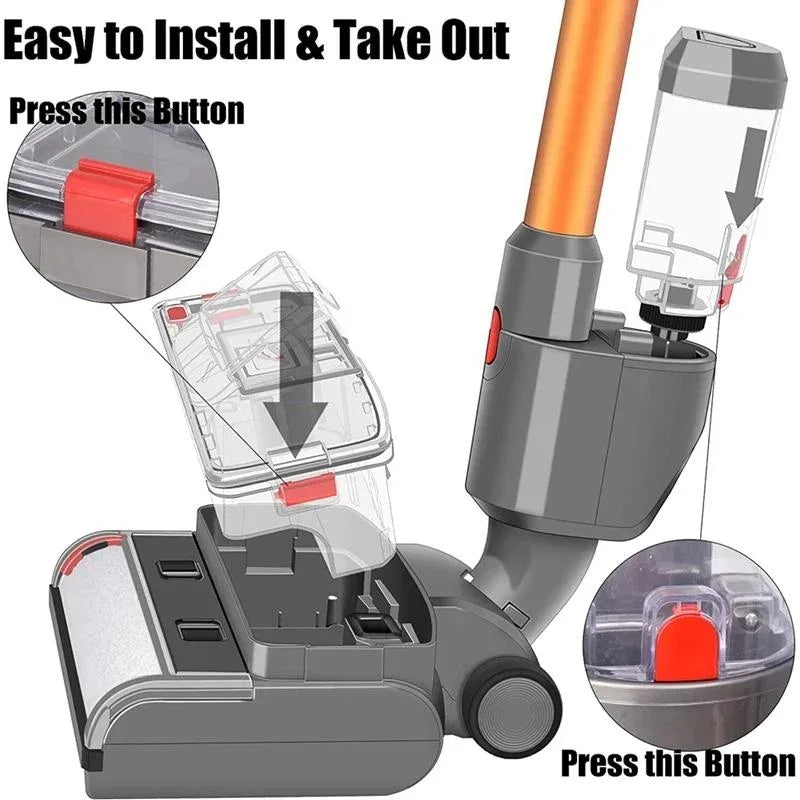 Easy to Install & Take Out

Press this Button

Press this Button