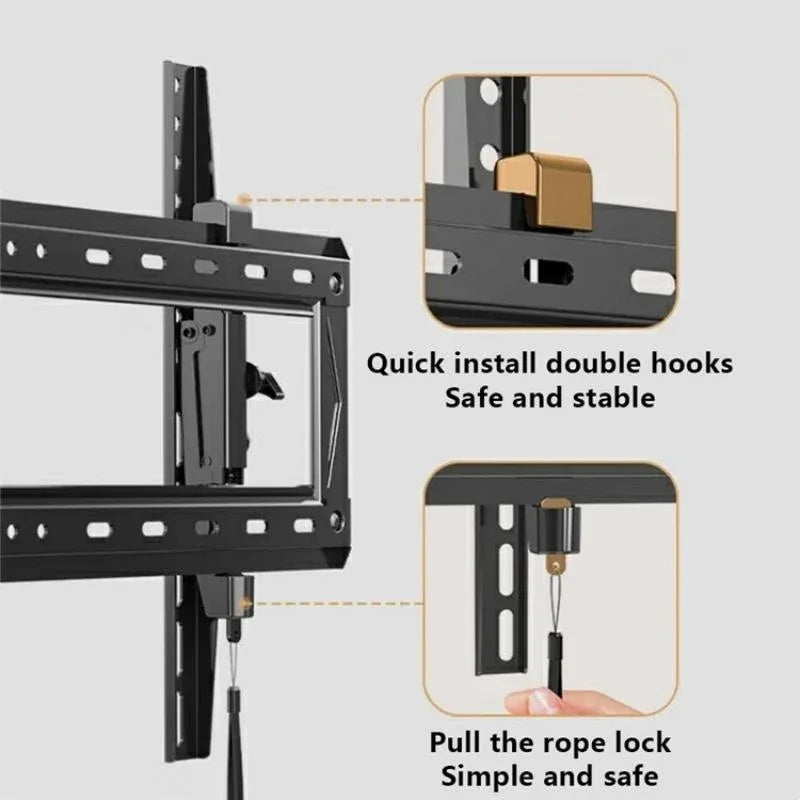 Quick install double hooks
Safe and stable

Pull the rope lock
Simple and safe