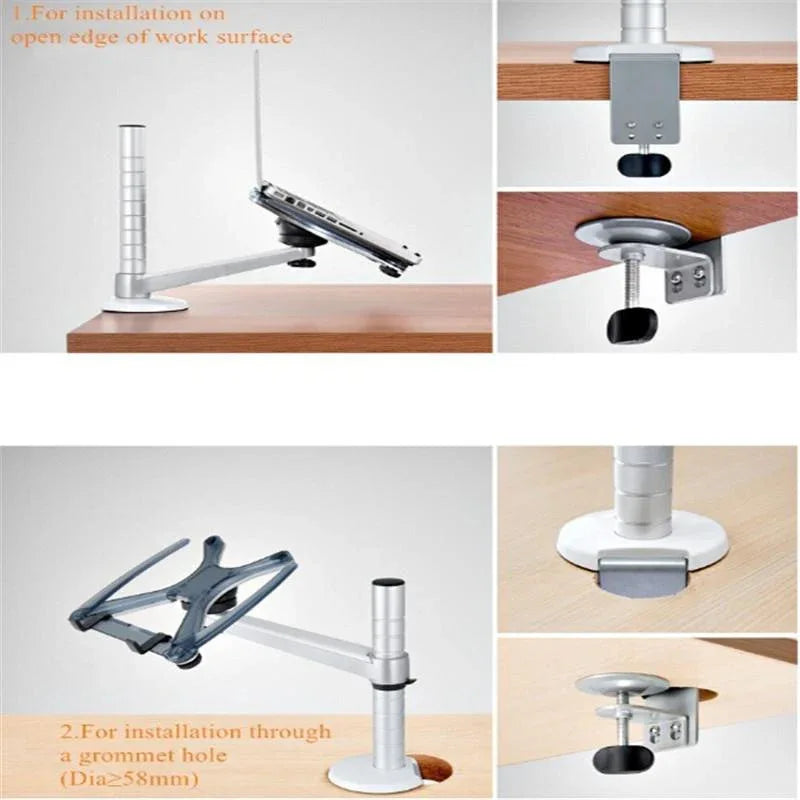 1.For installation on open edge of work surface

2.For installation through a grommet hole (Dia≥58mm)