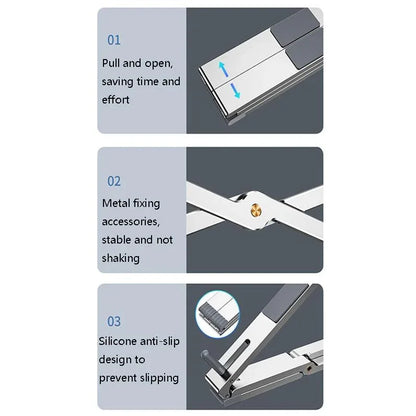 01

Pull and open, saving time and effort

02

Metal fixing accessories, stable and not shaking

03

Silicone anti-slip design to prevent slipping