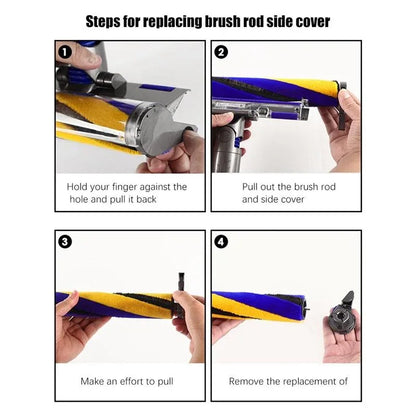 Steps for replacing brush rod side cover

1

Hold your finger against the hole and pull it back

2

Pull out the brush rod and side cover

3

Make an effort to pull

4

Remove the replacement of