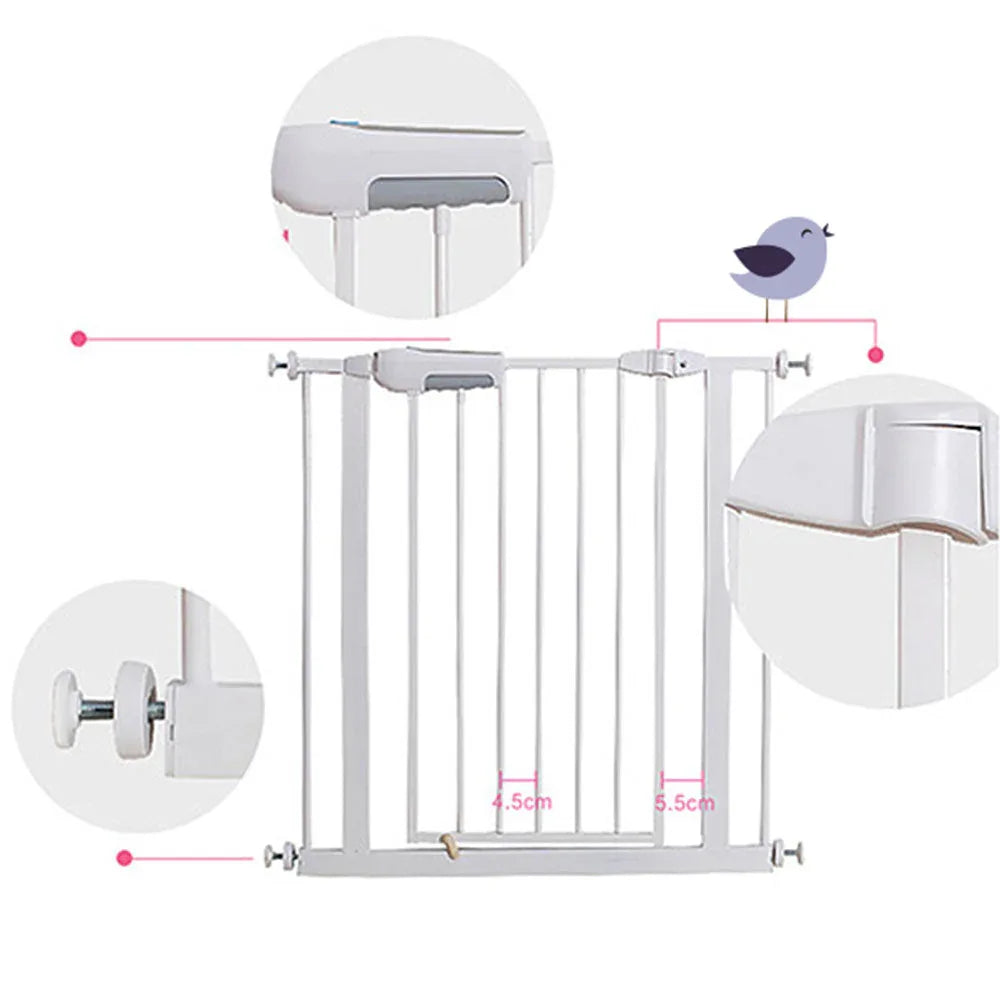 4.5cm

5.5cm