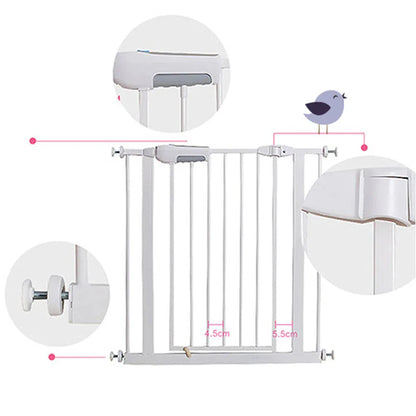 4.5cm
5.5cm