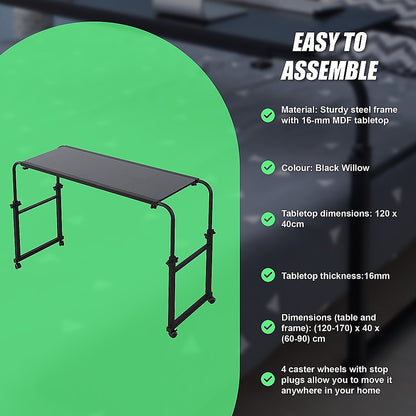 EASY TO ASSEMBLE

Material: Sturdy steel frame with 16-mm MDF tabletop

Colour: Black Willow

Tabletop dimensions: 120 x 40cm

Tabletop thickness:16mm

Dimensions (table and frame): (120-170) x 40 x (60-90) cm

4 caster wheels with stop plugs allow you to move it anywhere in your home