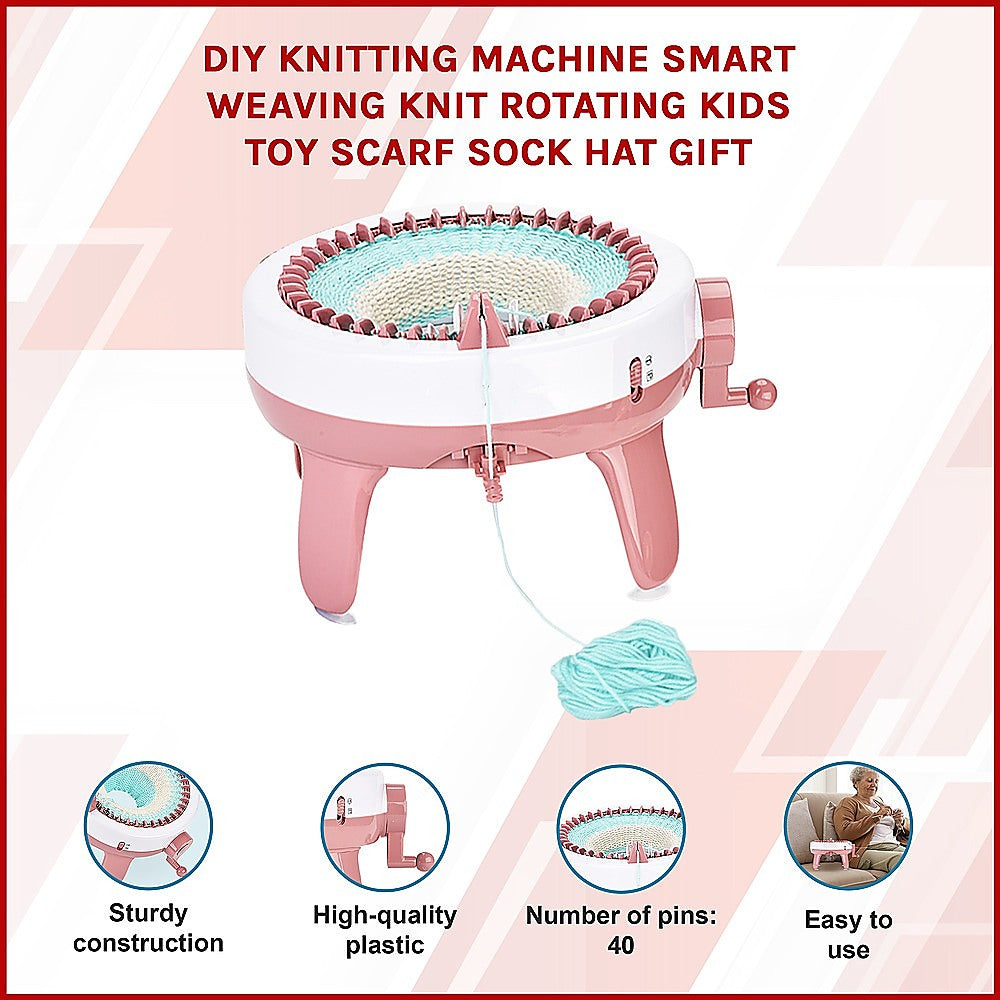 DIY KNITTING MACHINE SMART WEAVING KNIT ROTATING KIDS TOY SCARF SOCK HAT GIFT

Sturdy construction

High-quality plastic

Number of pins: 40

Easy to use