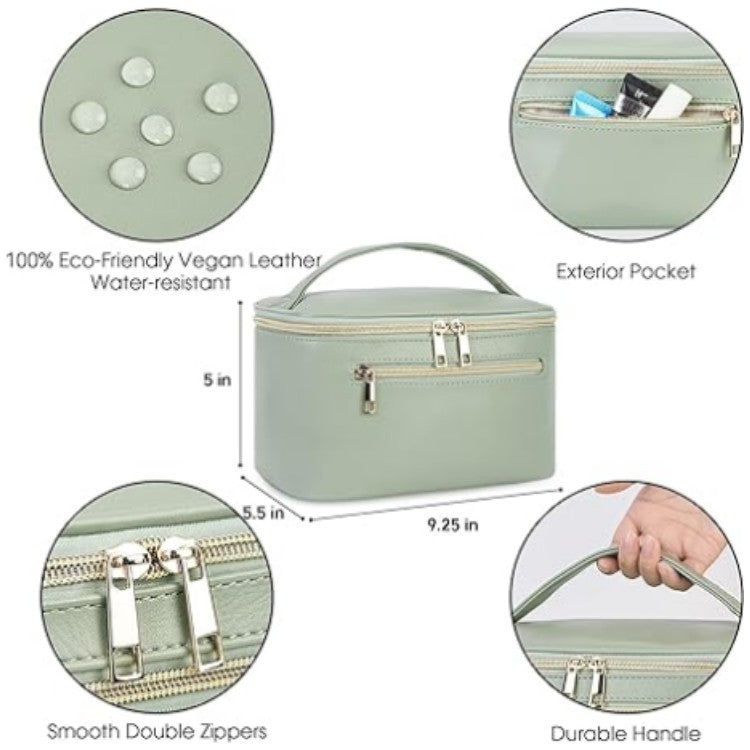 100% Eco-Friendly Vegan Leather
Water-resistant

Exterior Pocket

5 in

5.5 in

9.25 in

Smooth Double Zippers

Durable Handle