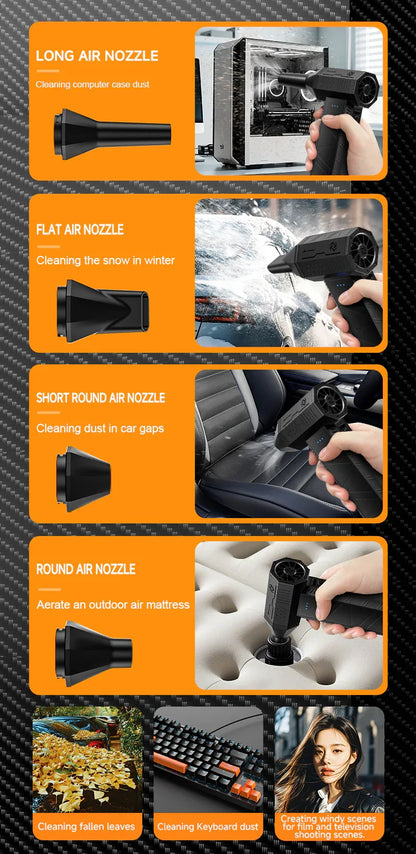 LONG AIR NOZZLE

Cleaning computer case dust

FLAT AIR NOZZLE

Cleaning the snow in winter

SHORT ROUND AIR NOZZLE

Cleaning dust in car gaps

ROUND AIR NOZZLE

Aerate an outdoor air mattress

Cleaning fallen leaves

Cleaning Keyboard dust

Creating windy scenes for film and television shooting scenes.