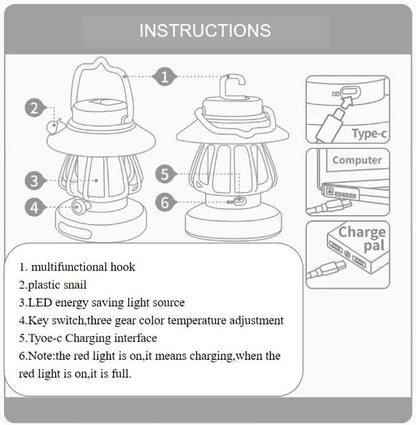 INSTRUCTIONS

1

2

3

4

5

6

Type-c

Computer

Charge pal

1. multifunctional hook
2.plastic snail
3.LED energy saving light source
4.Key switch,three gear color temperature adjustment
5.Tyoe-c Charging interface
6.Note:the red light is on,it means charging,when the red light is on,it is full.