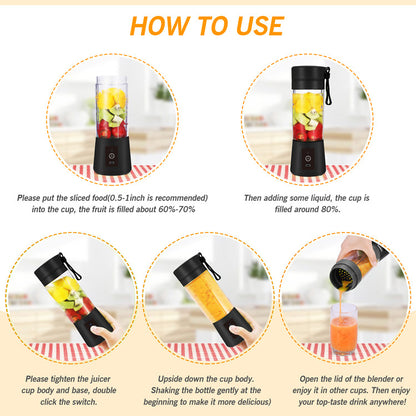 HOW TO USE

Please put the sliced food(0.5-1inch is recommended) into the cup, the fruit is filled about 60%-70%

Then adding some liquid, the cup is filled around 80%.

Please tighten the juicer cup body and base, double click the switch.

Upside down the cup body. Shaking the bottle gently at the beginning to make it more delicious)

Open the lid of the blender or enjoy it in other cups. Then enjoy your top-taste drink anywhere!