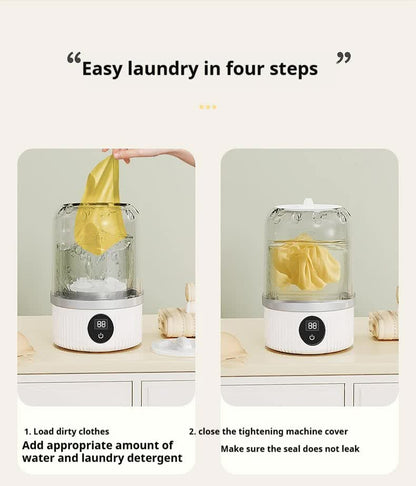 “Easy laundry in four steps ”

88

88

1. Load dirty clothes
Add appropriate amount of water and laundry detergent

2. close the tightening machine cover
Make sure the seal does not leak