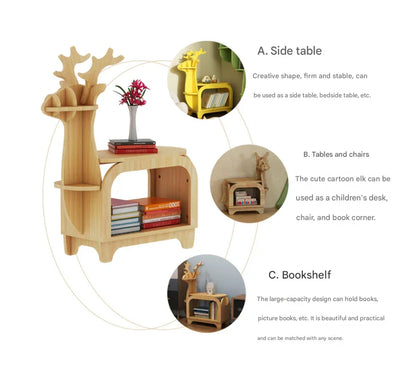 A. Side table

Creative shape, firm and stable, can be used as a side table, bedside table, etc.

B. Tables and chairs

The cute cartoon elk can be used as a children's desk, chair, and book corner.

C. Bookshelf

The large-capacity design can hold books, picture books, etc. It is beautiful and practical and can be matched with any scene.