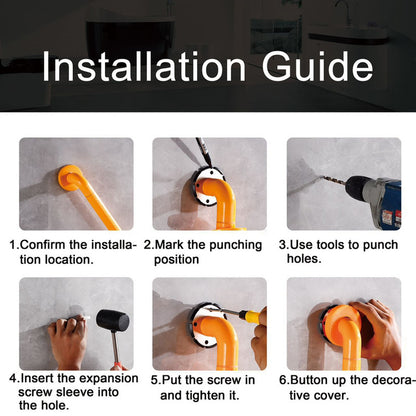 Installation Guide

1.Confirm the installation location.

2.Mark the punching position

3.Use tools to punch holes.

4.Insert the expansion screw sleeve into the hole.

5.Put the screw in and tighten it.

6.Button up the decorative cover.