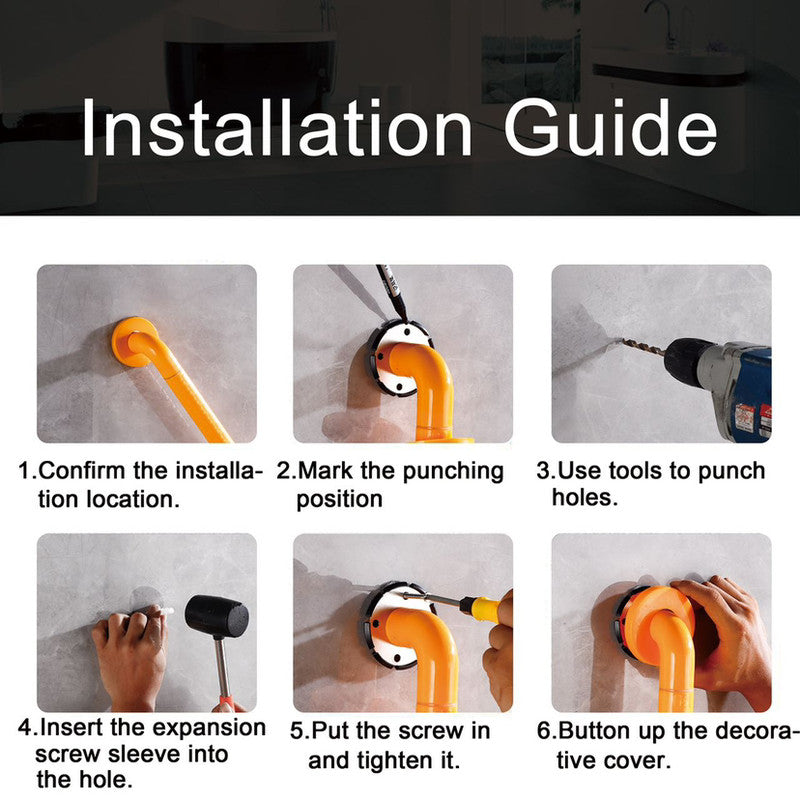 Installation Guide

1.Confirm the installation location.

2.Mark the punching position

3.Use tools to punch holes.

4.Insert the expansion screw sleeve into the hole.

5.Put the screw in and tighten it.

6.Button up the decorative cover.