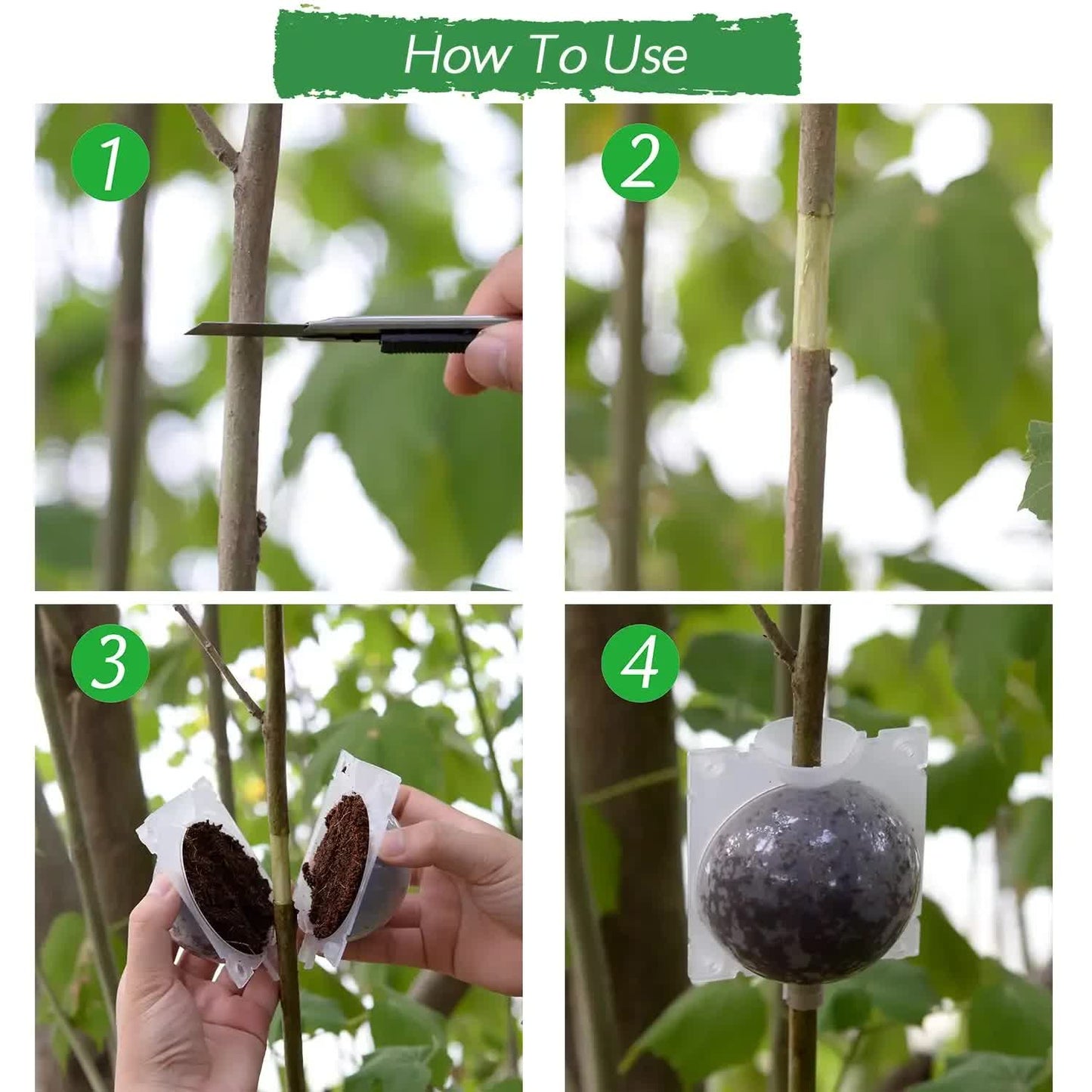 How To Use

1

2

3

4