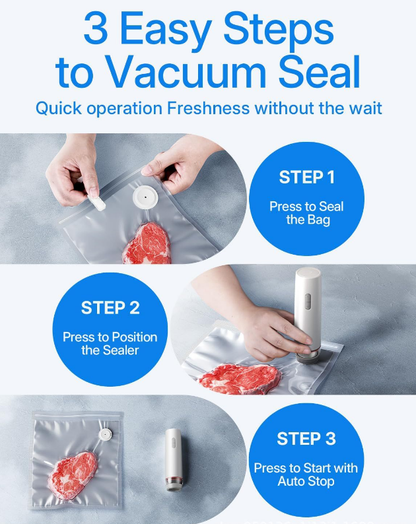 3 Easy Steps to Vacuum Seal

Quick operation Freshness without the wait

STEP 1

Press to Seal the Bag

STEP 2

Press to Position the Sealer

STEP 3

Press to Start with Auto Stop