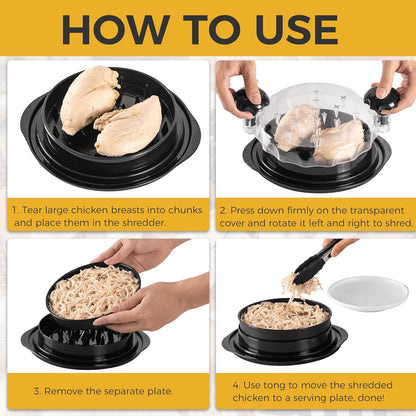 HOW TO USE

1. Tear large chicken breasts into chunks and place them in the shredder.

2. Press down firmly on the transparent cover and rotate it left and right to shred.

3. Remove the separate plate.

4. Use tong to move the shredded chicken to a serving plate, done!