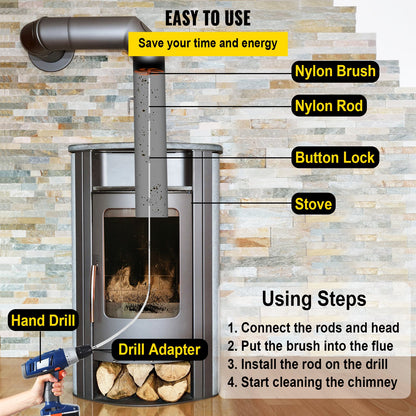 EASY TO USE

Save your time and energy

Nylon Brush

Nylon Rod

Button Lock

Stove

Hand Drill

Drill Adapter

Using Steps

1. Connect the rods and head
2. Put the brush into the flue
3. Install the rod on the drill
4. Start cleaning the chimney