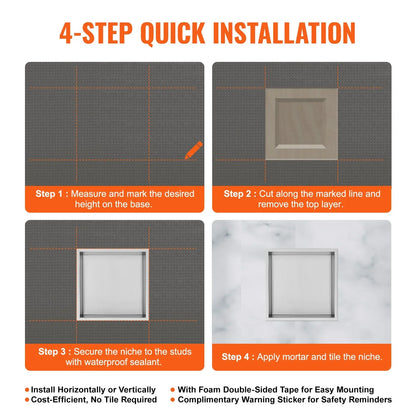 4-STEP QUICK INSTALLATION

Step 1 : Measure and mark the desired height on the base.

Step 2 : Cut along the marked line and remove the top layer.

Step 3 : Secure the niche to the studs with waterproof sealant.

Step 4 : Apply mortar and tile the niche.

• Install Horizontally or Vertically
• Cost-Efficient, No Tile Required

• With Foam Double-Sided Tape for Easy Mounting
• Complimentary Warning Sticker for Safety Reminders