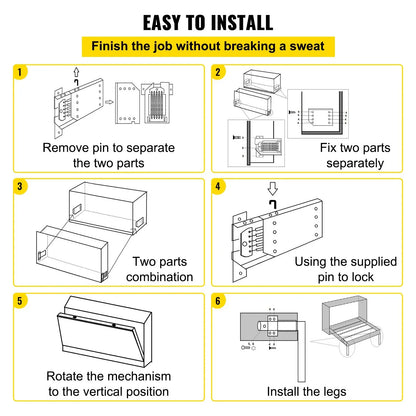 EASY TO INSTALL

Finish the job without breaking a sweat

1

Remove pin to separate the two parts

2

Fix two parts separately

3

Two parts combination

4

Using the supplied pin to lock

5

Rotate the mechanism to the vertical position

6

Install the legs