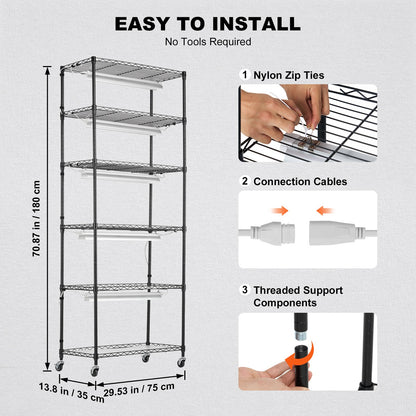 EASY TO INSTALL
No Tools Required

70.87 in / 180 cm

13.8 in / 35 cm

29.53 in / 75 cm

1 Nylon Zip Ties

2 Connection Cables

3 Threaded Support Components