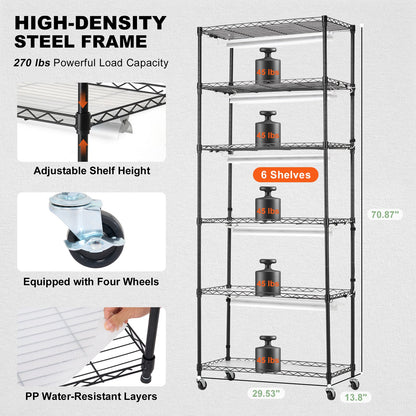 HIGH-DENSITY STEEL FRAME

270 lbs Powerful Load Capacity

Adjustable Shelf Height

Equipped with Four Wheels

PP Water-Resistant Layers

45 lbs

45 lbs

6 Shelves

45 lbs

45 lbs

45 lbs

70.87"

29.53"

13.8"