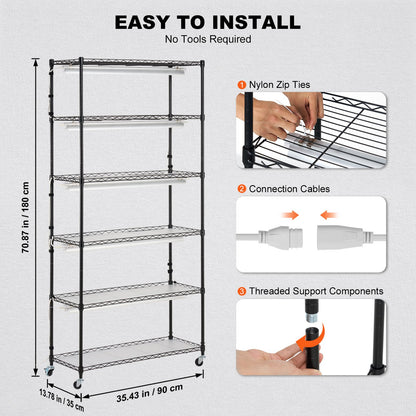 EASY TO INSTALL
No Tools Required

70.87 in / 180 cm

13.78 in / 35 cm

35.43 in / 90 cm

1 Nylon Zip Ties

2 Connection Cables

3 Threaded Support Components