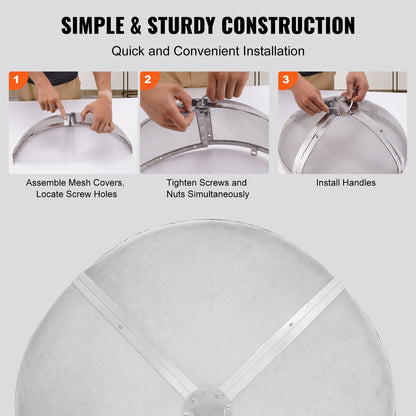 SIMPLE & STURDY CONSTRUCTION

Quick and Convenient Installation

1

Assemble Mesh Covers, Locate Screw Holes

2

Tighten Screws and Nuts Simultaneously

3

Install Handles