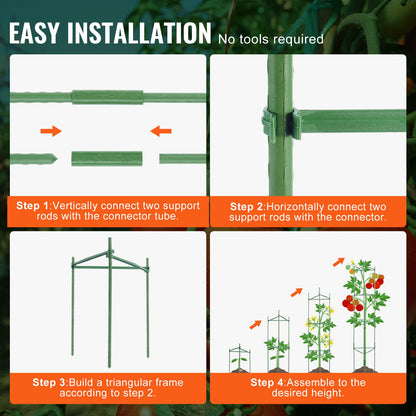 EASY INSTALLATION No tools required

Step 1:Vertically connect two support rods with the connector tube.

Step 2:Horizontally connect two support rods with the connector.

Step 3:Build a triangular frame according to step 2.

Step 4:Assemble to the desired height.