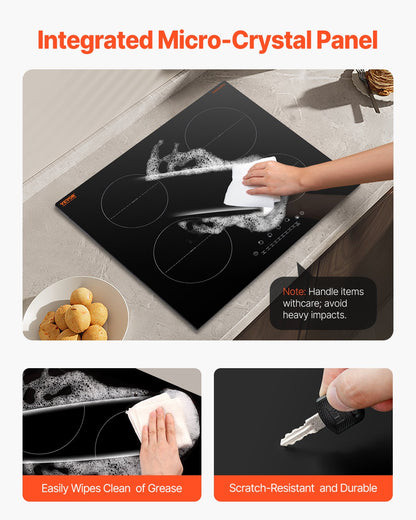 Integrated Micro-Crystal Panel

VEVOR

Note: Handle items withcare; avoid heavy impacts.

Easily Wipes Clean of Grease

Scratch-Resistant and Durable