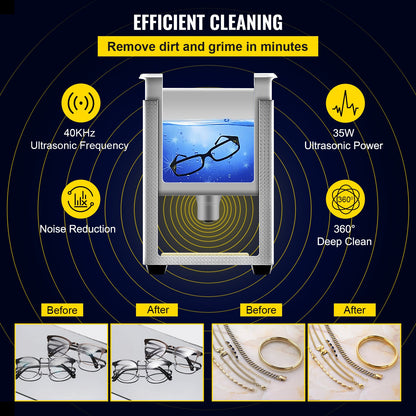 EFFICIENT CLEANING

Remove dirt and grime in minutes

40KHz
Ultrasonic Frequency

35W
Ultrasonic Power

Noise Reduction

360°

360°
Deep Clean

Before

After

Before

After