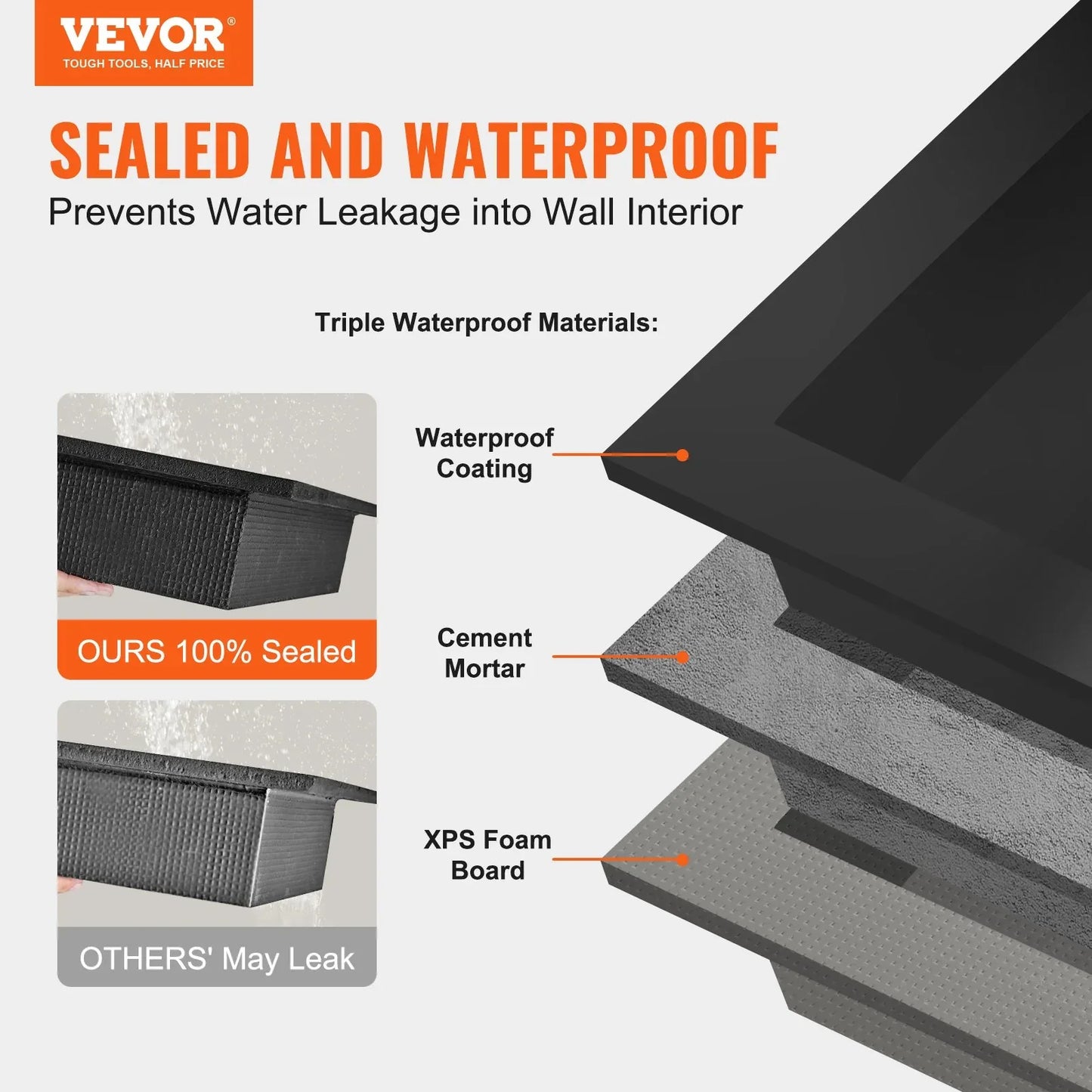 VEVOR®
TOUGH TOOLS, HALF PRICE

SEALED AND WATERPROOF
Prevents Water Leakage into Wall Interior

Triple Waterproof Materials:

OURS 100% Sealed

OTHERS' May Leak

Waterproof Coating

Cement Mortar

XPS Foam Board