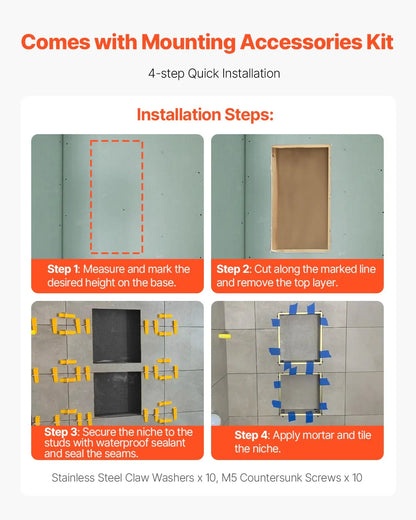 Comes with Mounting Accessories Kit

4-step Quick Installation

Installation Steps:

Step 1: Measure and mark the desired height on the base.

Step 2: Cut along the marked line and remove the top layer.

Step 3: Secure the niche to the studs with waterproof sealant and seal the seams.

Step 4: Apply mortar and tile the niche.

Stainless Steel Claw Washers x 10, M5 Countersunk Screws x 10