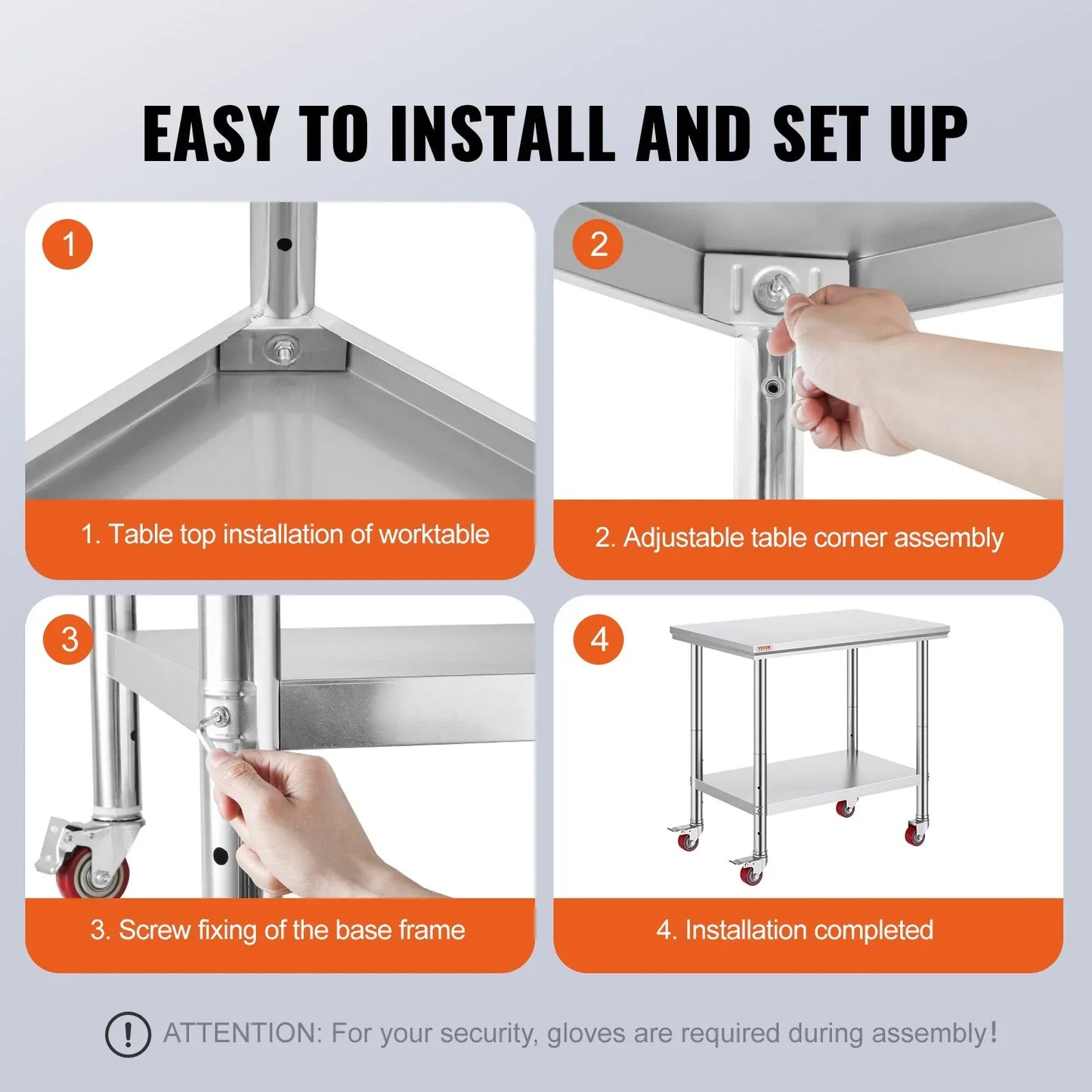 EASY TO INSTALL AND SET UP

1

1. Table top installation of worktable

2

2. Adjustable table corner assembly

3

3. Screw fixing of the base frame

4

VEVOR

4. Installation completed

ATTENTION: For your security, gloves are required during assembly!