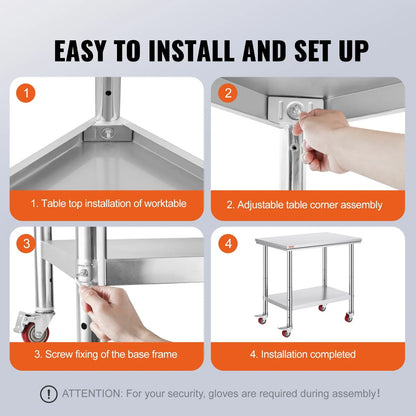 EASY TO INSTALL AND SET UP

1

1. Table top installation of worktable

2

2. Adjustable table corner assembly

3

3. Screw fixing of the base frame

4

4. Installation completed

! ATTENTION: For your security, gloves are required during assembly!