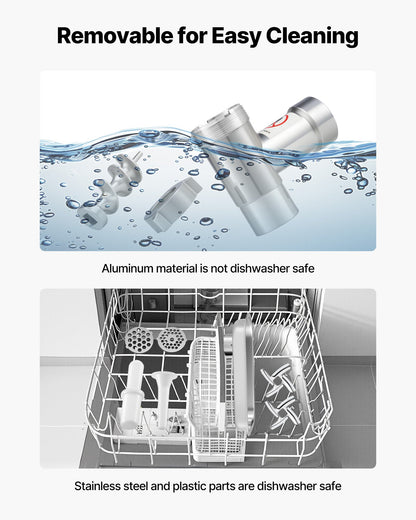 Removable for Easy Cleaning

Aluminum material is not dishwasher safe

Stainless steel and plastic parts are dishwasher safe