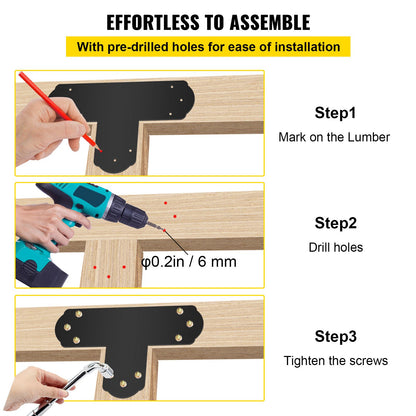 EFFORTLESS TO ASSEMBLE

With pre-drilled holes for ease of installation

Step1

Mark on the Lumber

φ0.2in / 6 mm

Step2

Drill holes

Step3

Tighten the screws