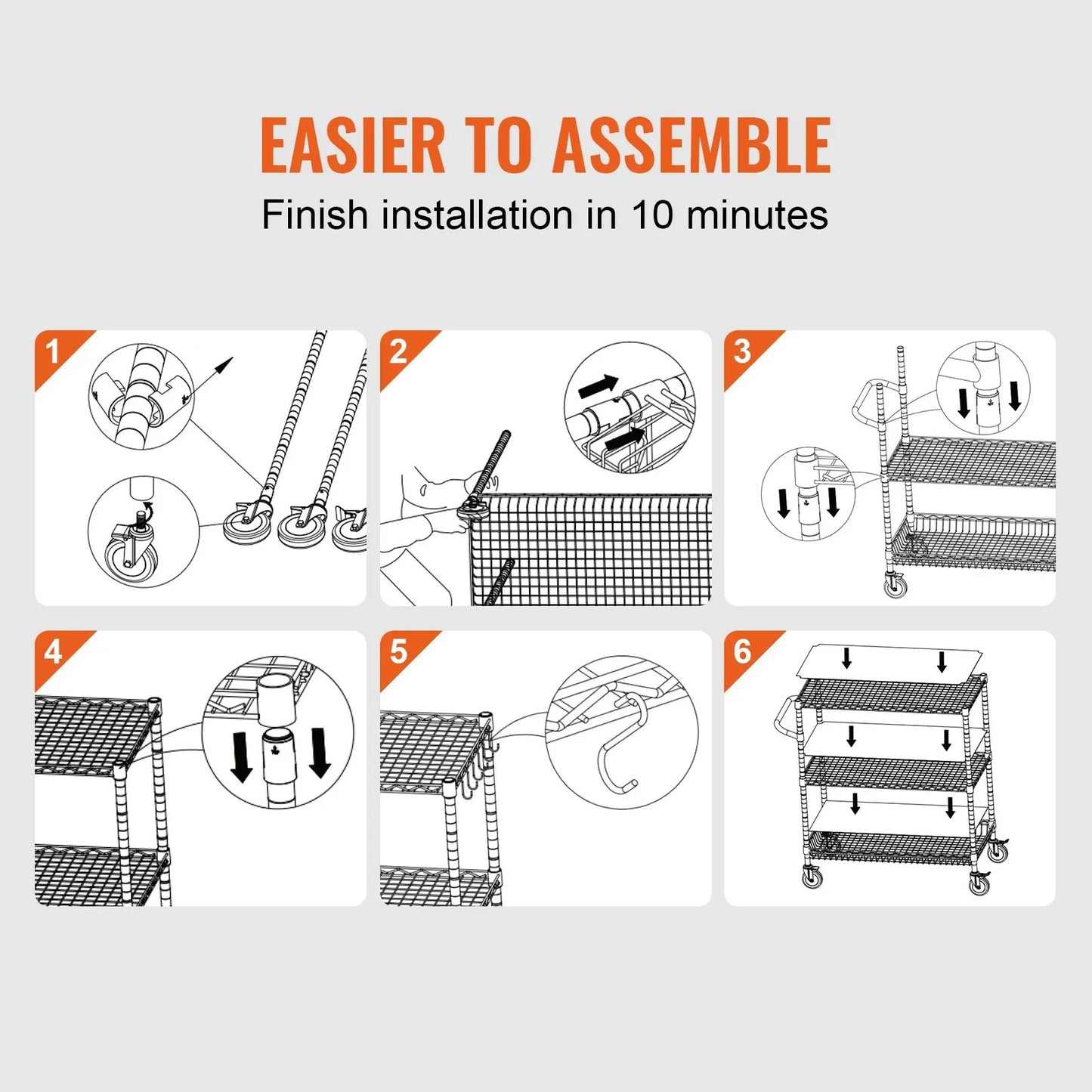 EASIER TO ASSEMBLE

Finish installation in 10 minutes

1

2

3

4

5

6