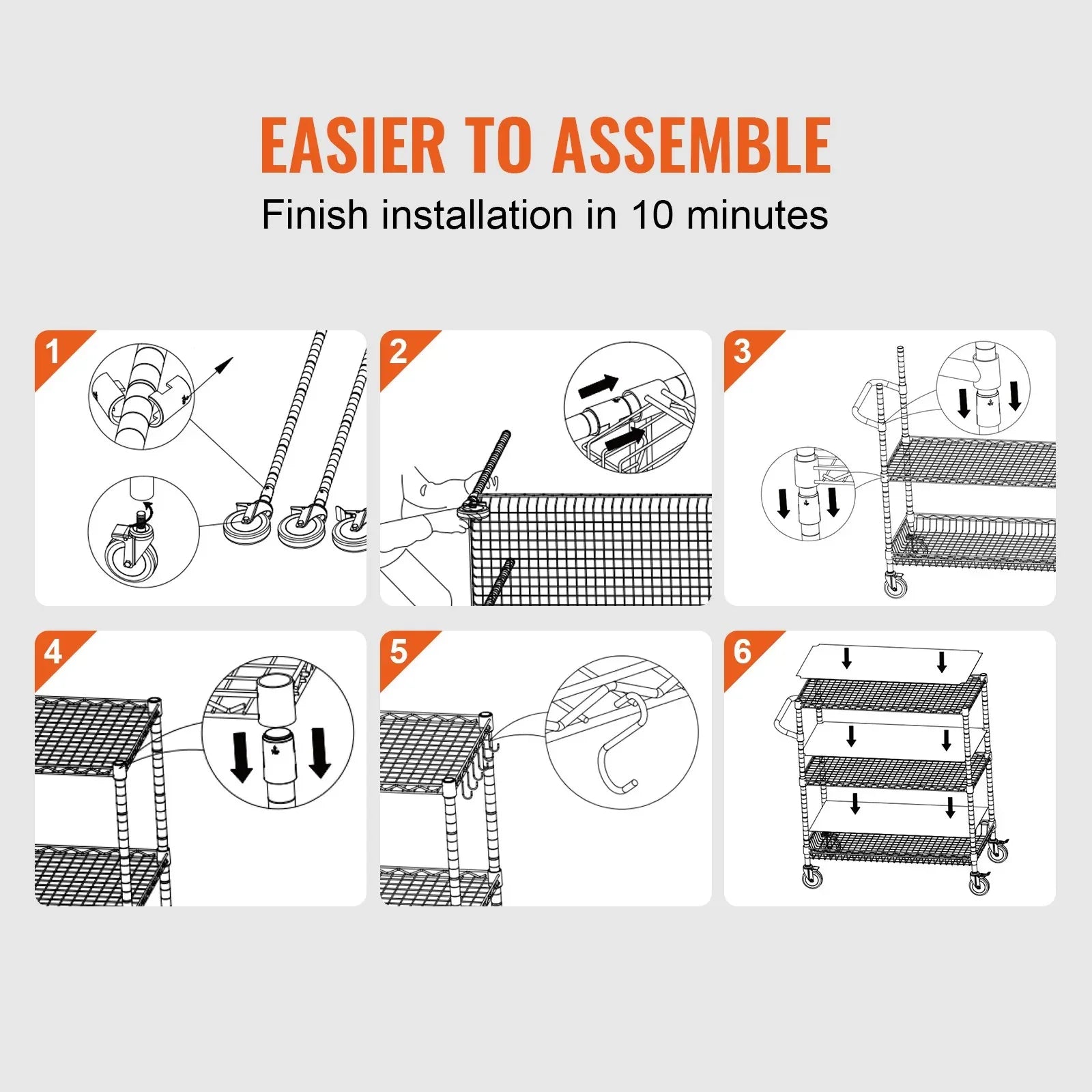 EASIER TO ASSEMBLE

Finish installation in 10 minutes

1

2

3

4

5

6