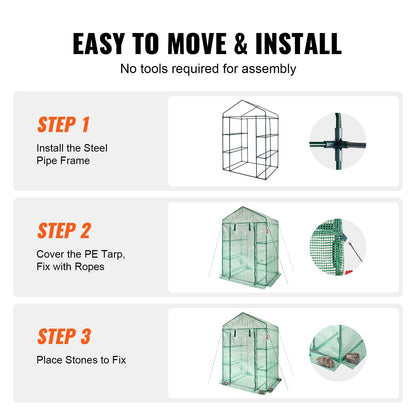 EASY TO MOVE & INSTALL
No tools required for assembly

STEP 1
Install the Steel Pipe Frame

STEP 2
Cover the PE Tarp, Fix with Ropes

STEP 3
Place Stones to Fix