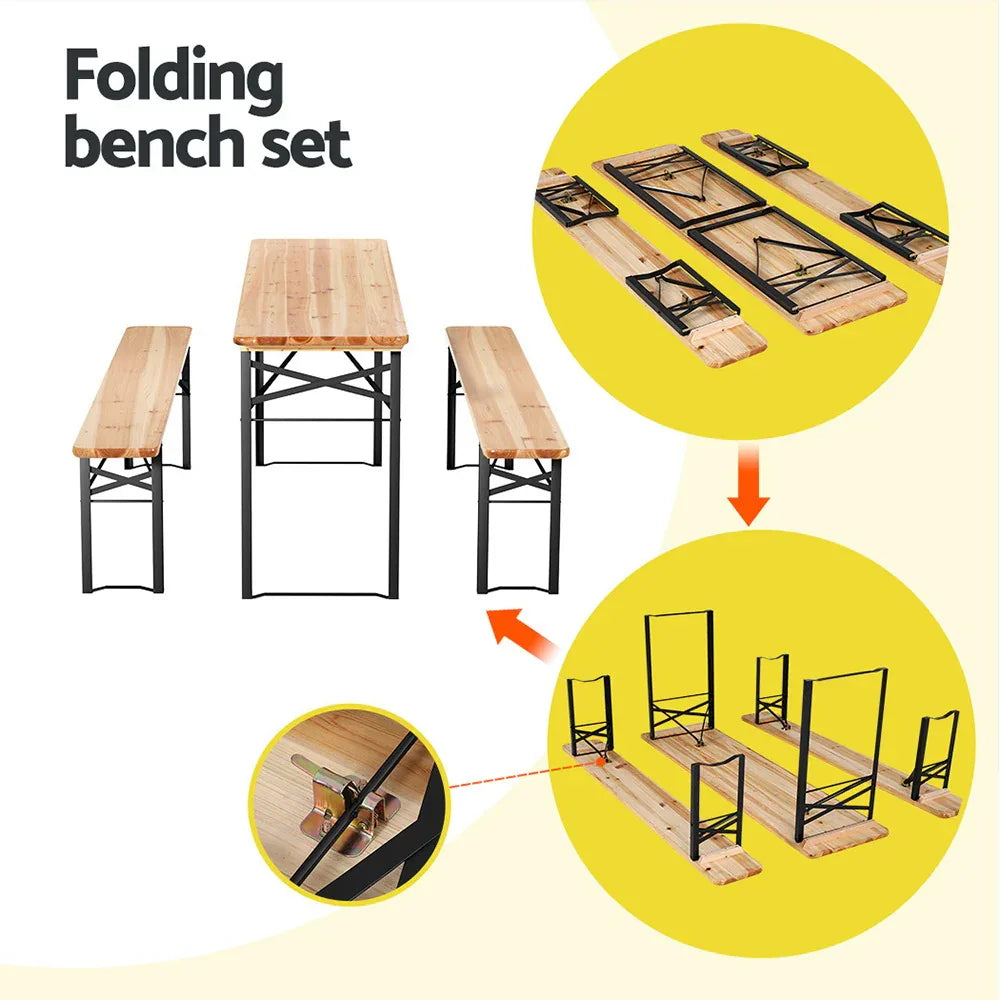 Folding bench set